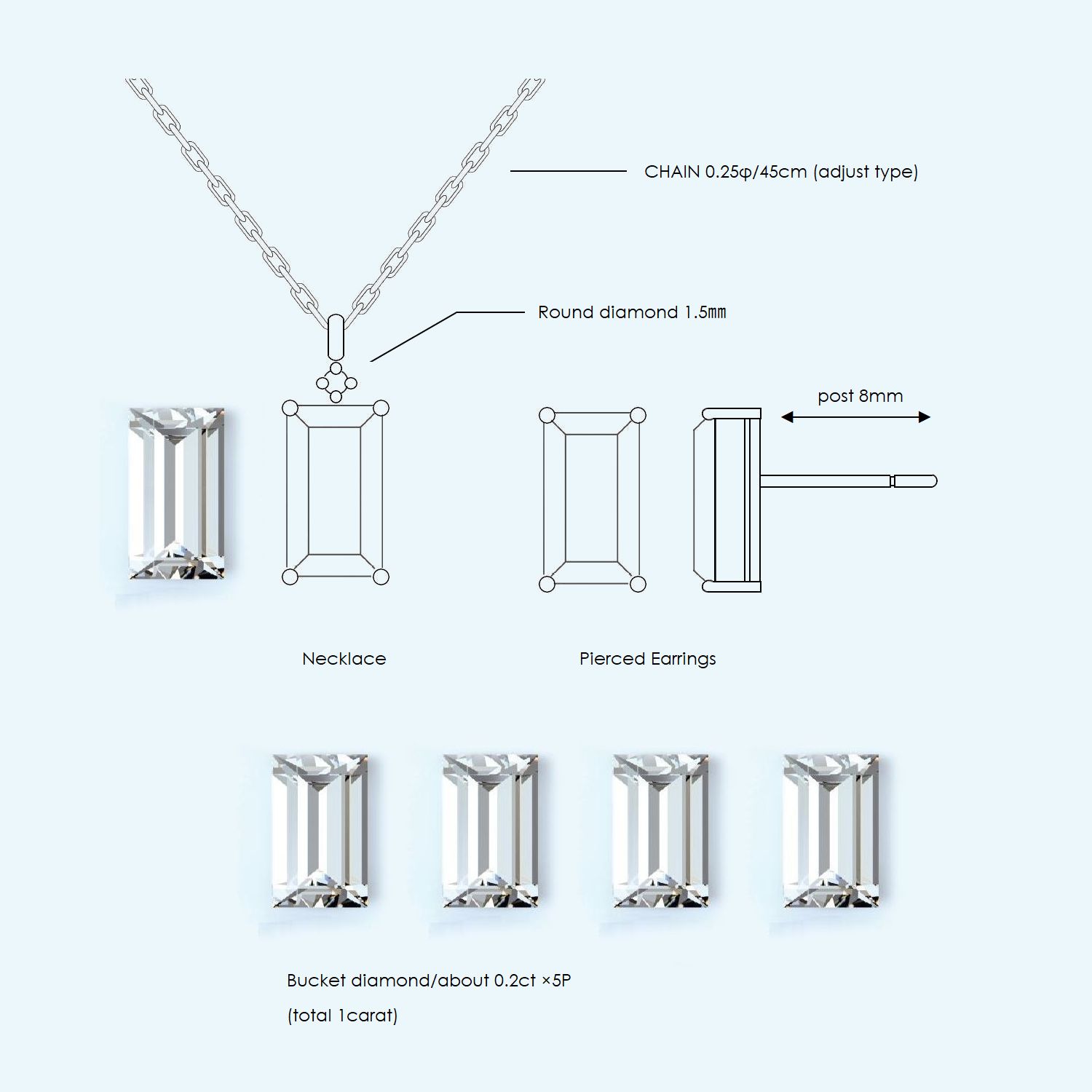 CHAIN 0.25φ/45cm (adjust type)

Round diamond 1.5㎜

post 8mm

Necklace

Pierced Earrings

Bucket diamond/about 0.2ct ×5P

(total 1carat)